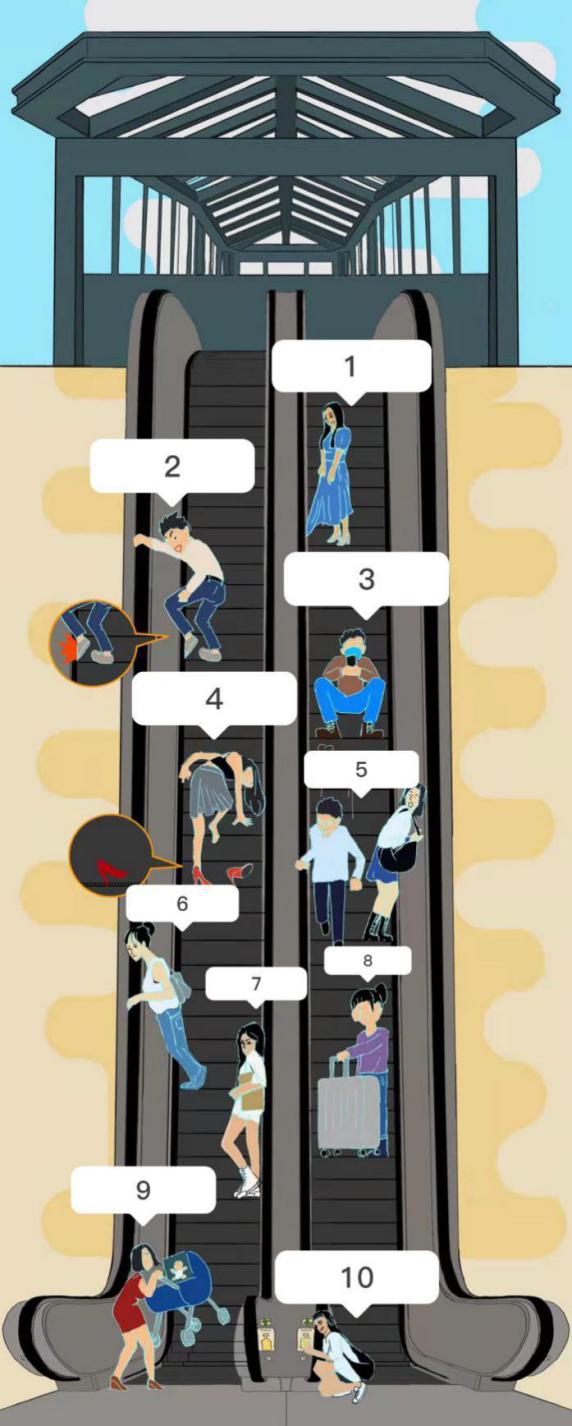 1

2

3

4

5

6

7

8

9

10